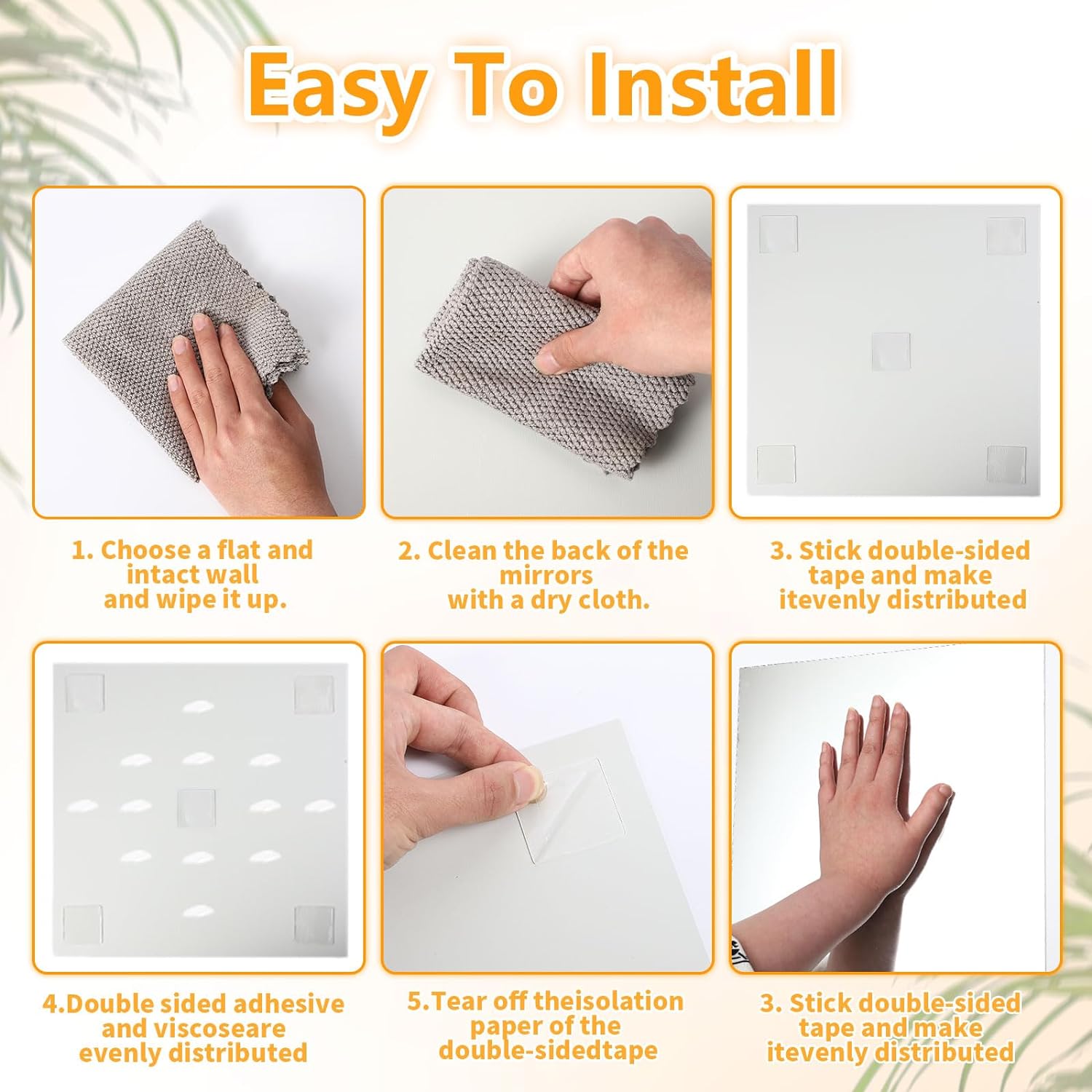 Easy To Install

1. Choose a flat and intact wall and wipe it up.

2. Clean the back of the mirrors with a dry cloth.

3. Stick double-sided tape and make itevenly distributed

4.Double sided adhesive and viscoseare evenly distributed

5.Tear off theisolation paper of the double-sidedtape

3. Stick double-sided tape and make itevenly distributed