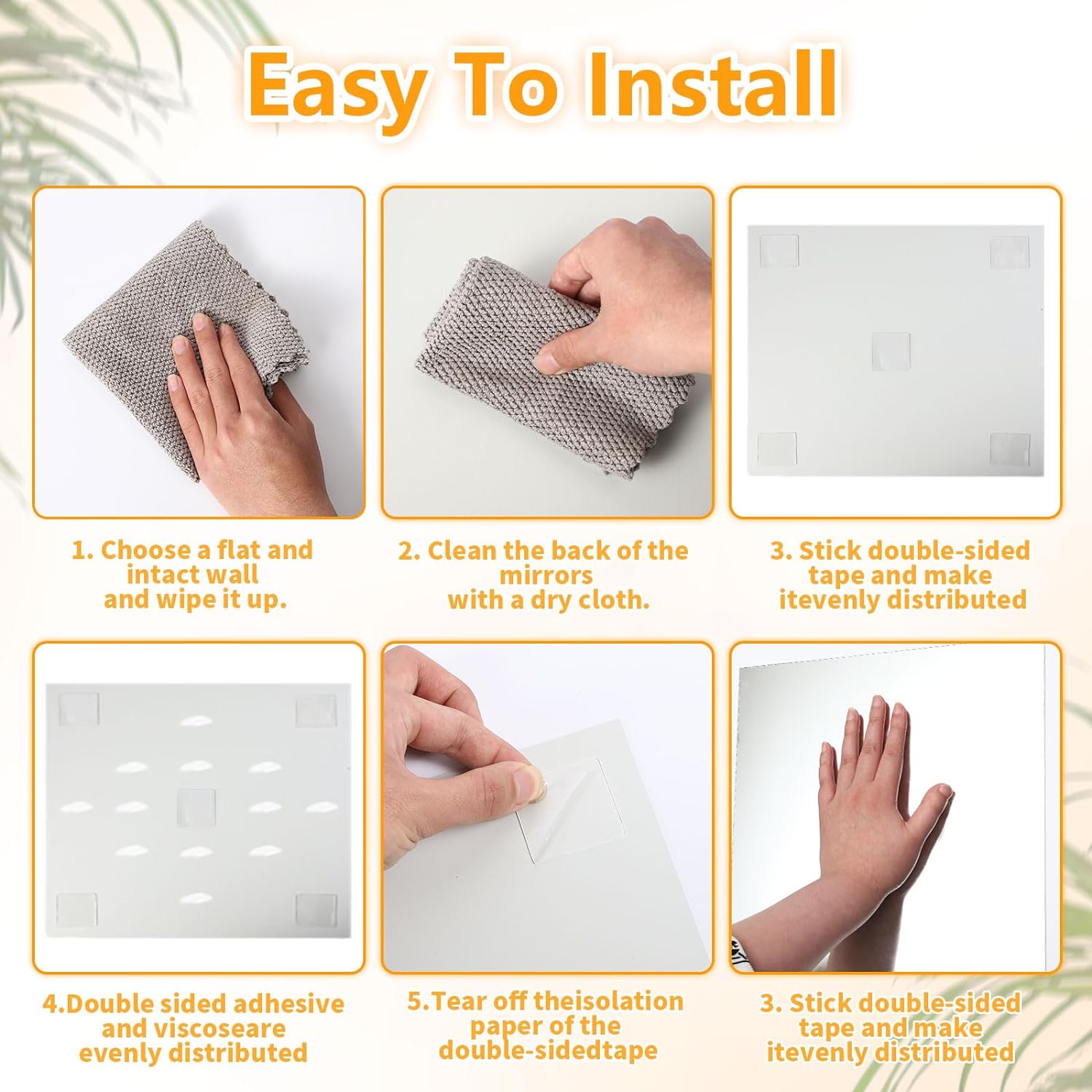 Easy To Install

1. Choose a flat and intact wall and wipe it up.

2. Clean the back of the mirrors with a dry cloth.

3. Stick double-sided tape and make itevenly distributed

4.Double sided adhesive and viscoseare evenly distributed

5.Tear off theisolation paper of the double-sidedtape

3. Stick double-sided tape and make itevenly distributed