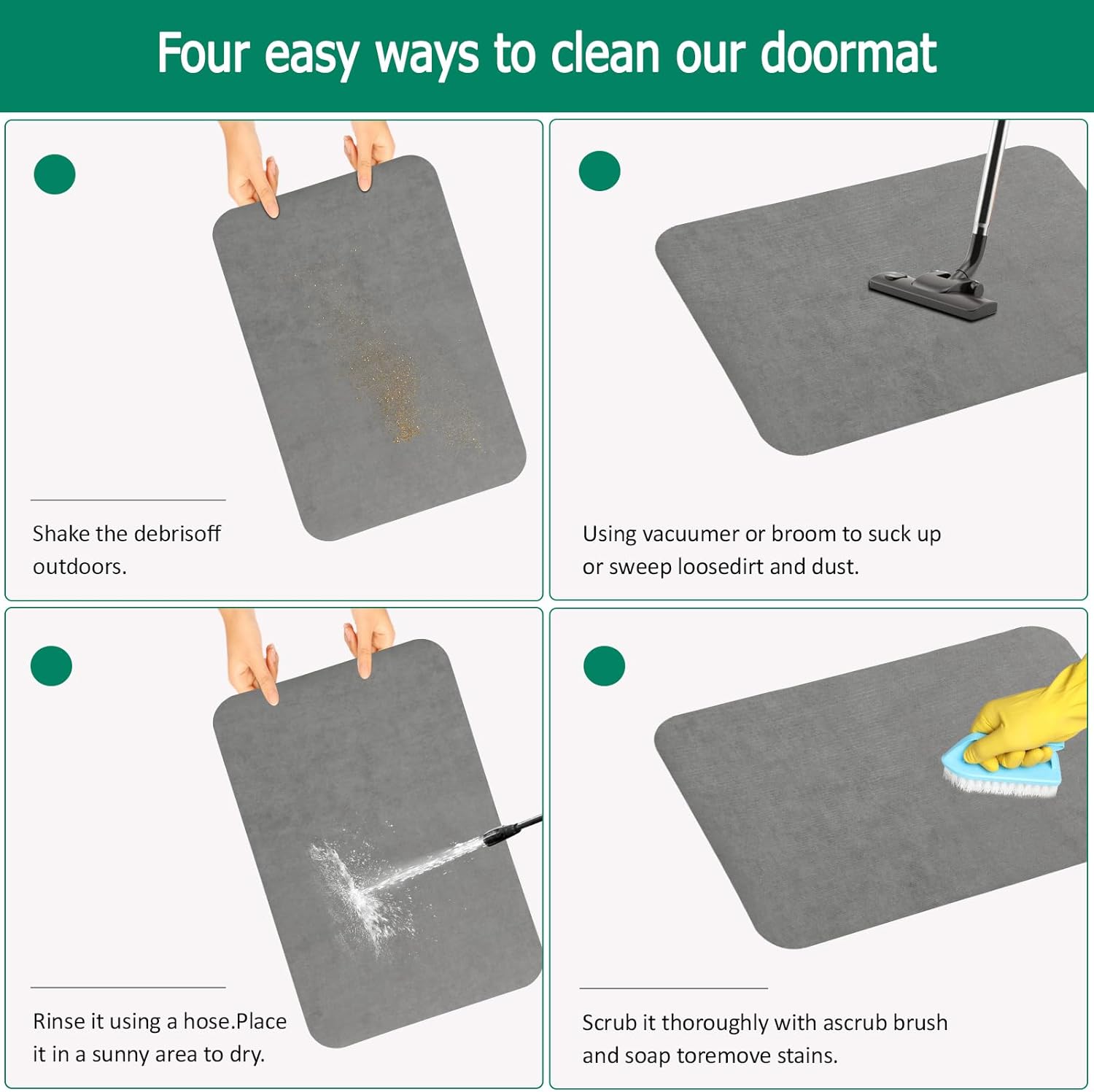 Four easy ways to clean our doormat

Shake the debrisoff outdoors.

Using vacuumer or broom to suck up or sweep loosedirt and dust.

Rinse it using a hose.Place it in a sunny area to dry.

Scrub it thoroughly with ascrub brush and soap toremove stains.